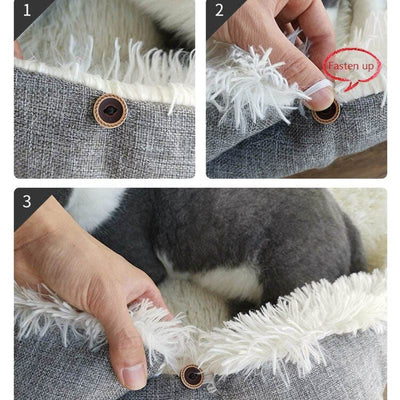 1

2

Fasten up

3