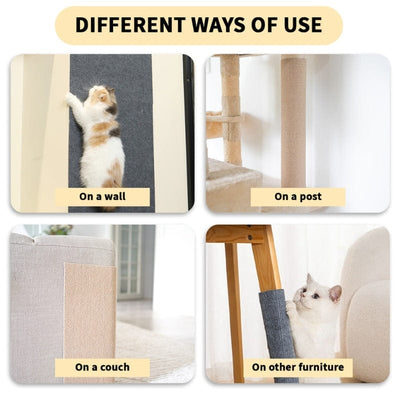 DIFFERENT WAYS OF USE

On a wall

On a post

On a couch

On other furniture