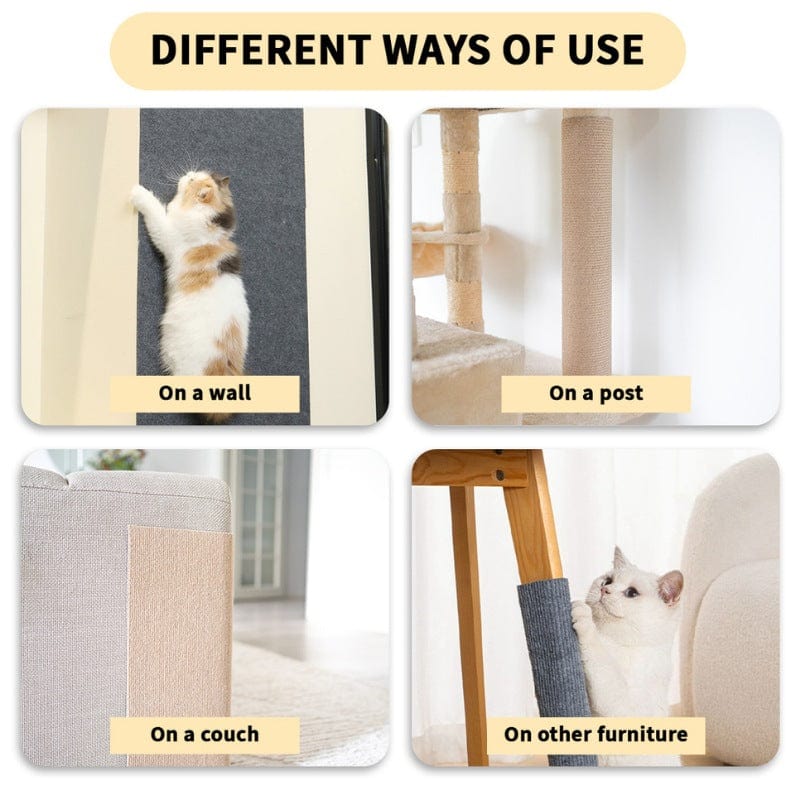 DIFFERENT WAYS OF USE

On a wall

On a post

On a couch

On other furniture