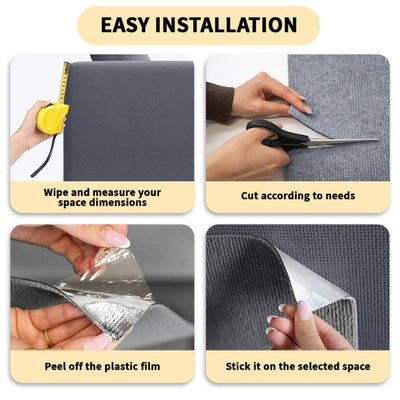 EASY INSTALLATION

Wipe and measure your space dimensions

Cut according to needs

Peel off the plastic film

Stick it on the selected space