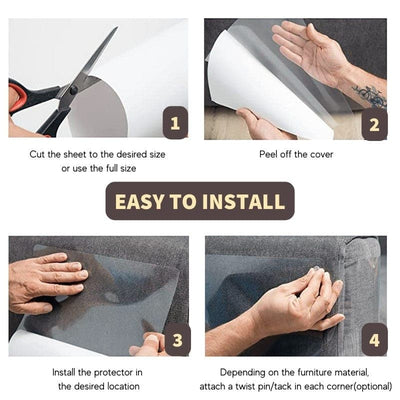 1

Cut the sheet to the desired size or use the full size

2

Peel off the cover

EASY TO INSTALL

3

Install the protector in the desired location

4

Depending on the furniture material, attach a twist pin/tack in each corner(optional)