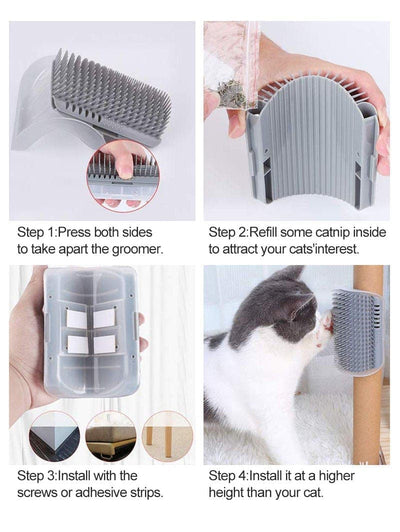 Step 1:Press both sides to take apart the groomer.

Step 2:Refill some catnip inside to attract your cats'interest.

Step 3:Install with the screws or adhesive strips.

Step 4:Install it at a higher height than your cat.